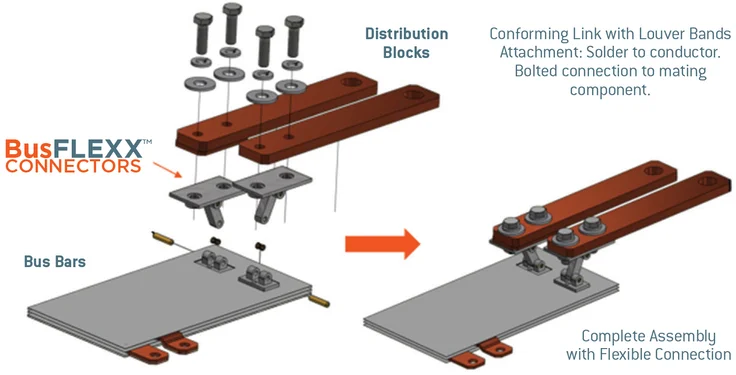 Distribution Blocks

Conforming Link with Louver Bands Attachment: Solder to conductor. Bolted connection to mating component.

BusFLEXX™ CONNECTORS

Bus Bars

Complete Assembly with Flexible Connection