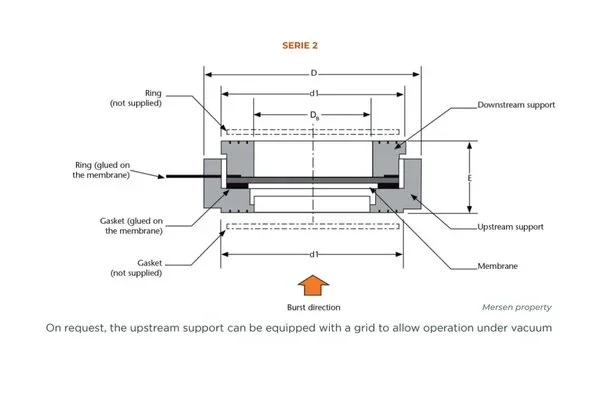 SERIE 2

D

d1

$D_B$

Ring
(not supplied)

Downstream support

Ring (glued on
the membrane)

E

Gasket (glued on
the membrane)

Upstream support

Gasket
(not supplied)

d1

Membrane

Burst direction

Mersen property

On request, the upstream support can be equipped with a grid to allow operation under vacuum